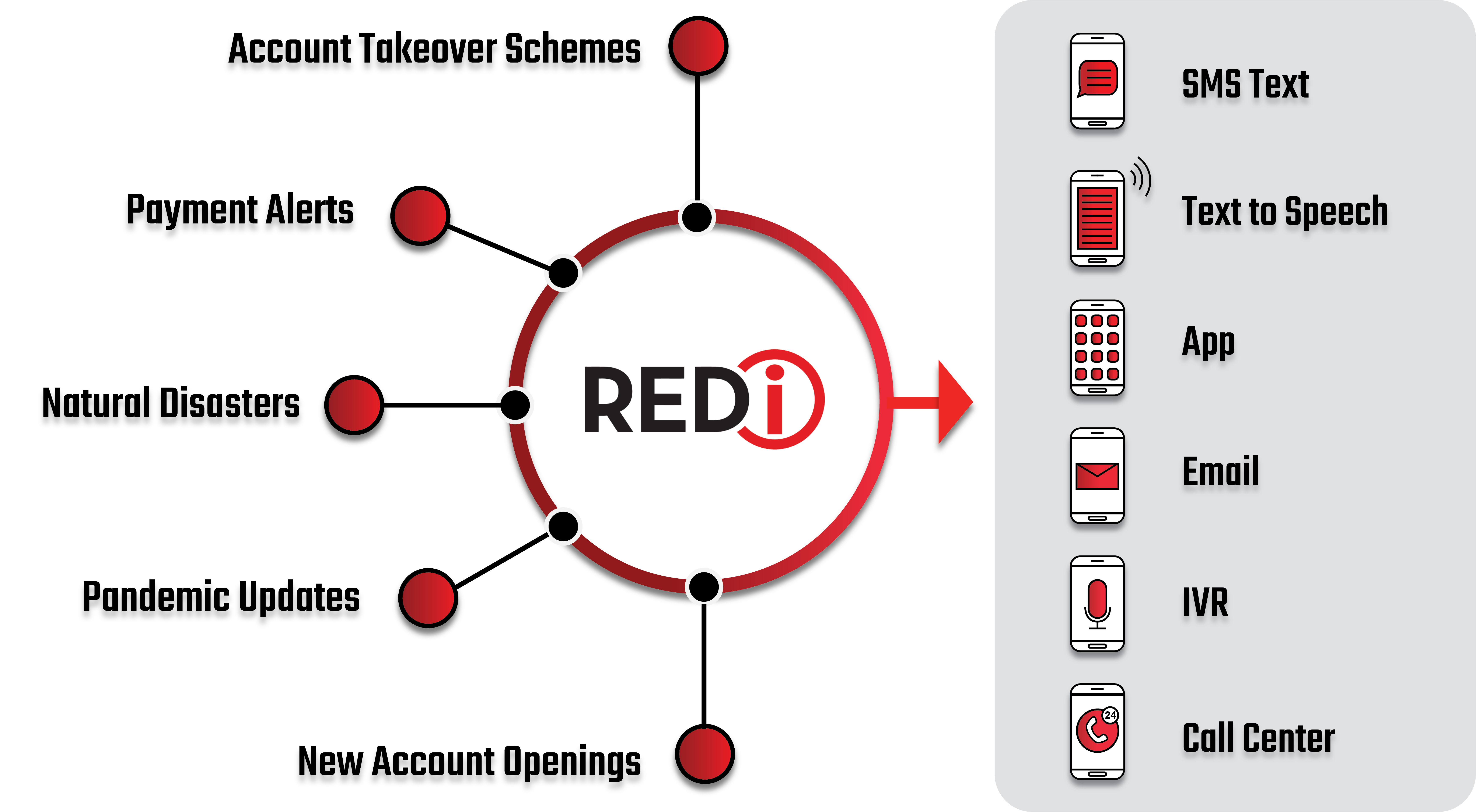 Account Takeover Schemes

Payment Alerts

Natural Disasters

Pandemic Updates

New Account Openings

REDi

SMS Text

Text to Speech

App

Email

IVR

24

Call Center